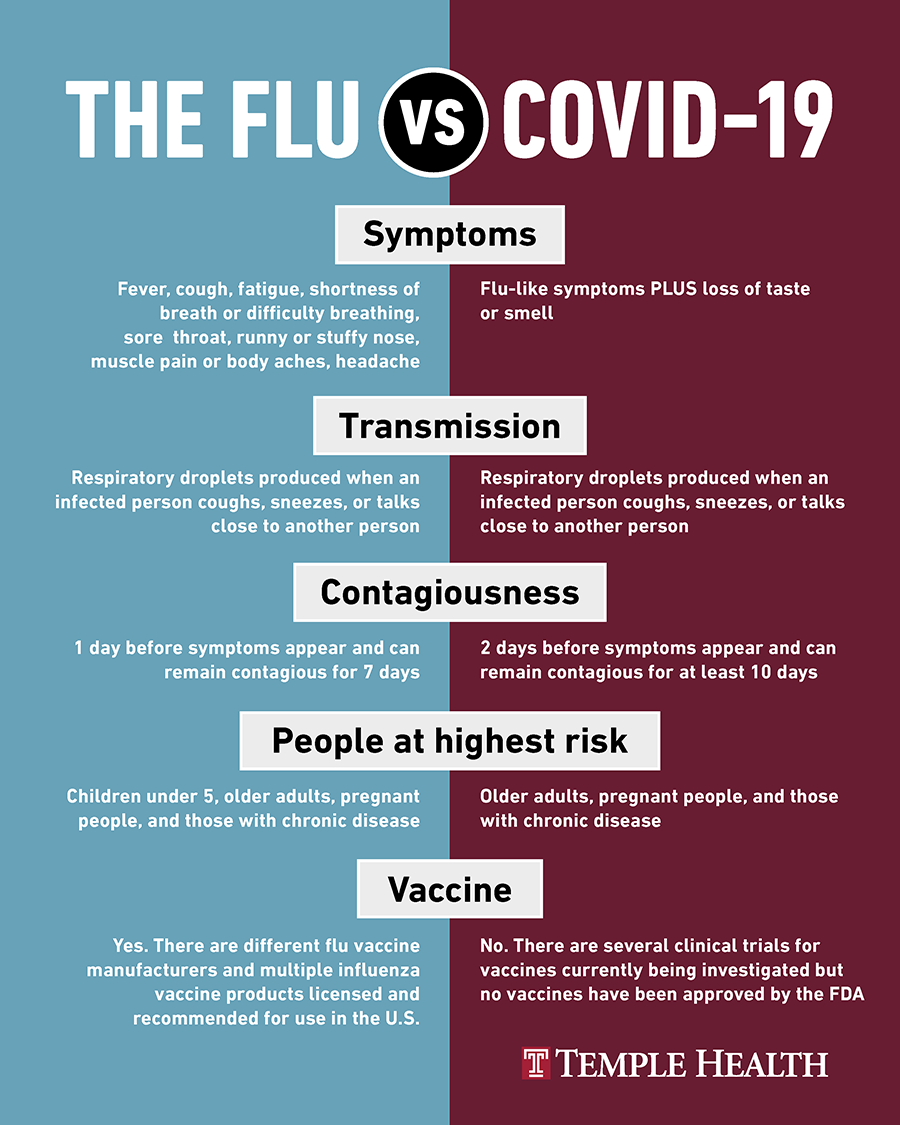 THE FLU VS COVID-19

Symptoms

Fever, cough, fatigue, shortness of breath or difficulty breathing, sore throat, runny or stuffy nose, muscle pain or body aches, headache

Flu-like symptoms PLUS loss of taste or smell

Transmission

Respiratory droplets produced when an infected person coughs, sneezes, or talks close to another person

Respiratory droplets produced when an infected person coughs, sneezes, or talks close to another person

Contagiousness

1 day before symptoms appear and can remain contagious for 7 days

2 days before symptoms appear and can remain contagious for at least 10 days

People at highest risk

Children under 5, older adults, pregnant people, and those with chronic disease

Older adults, pregnant people, and those with chronic disease

Vaccine

Yes. There are different flu vaccine manufacturers and multiple influenza vaccine products licensed and recommended for use in the U.S.

No. There are several clinical trials for vaccines currently being investigated but no vaccines have been approved by the FDA

T TEMPLE HEALTH